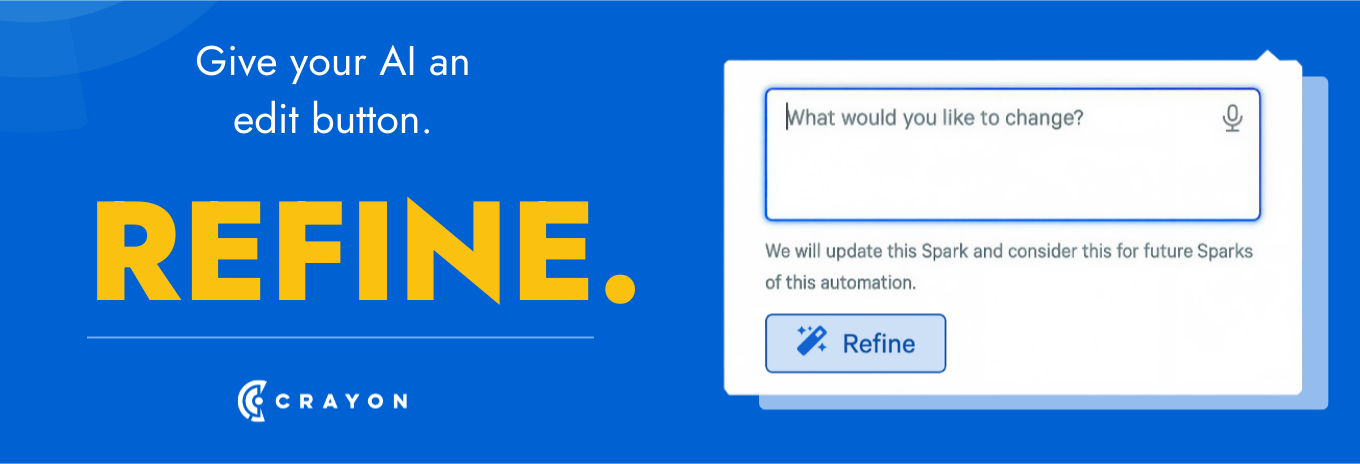 Give your AI an edit button.

REFINE.

CRAYON

What would you like to change?

We will update this Spark and consider this for future Sparks of this automation.

Refine